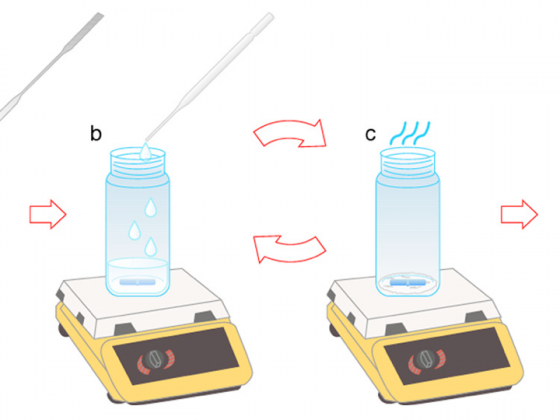 b

c