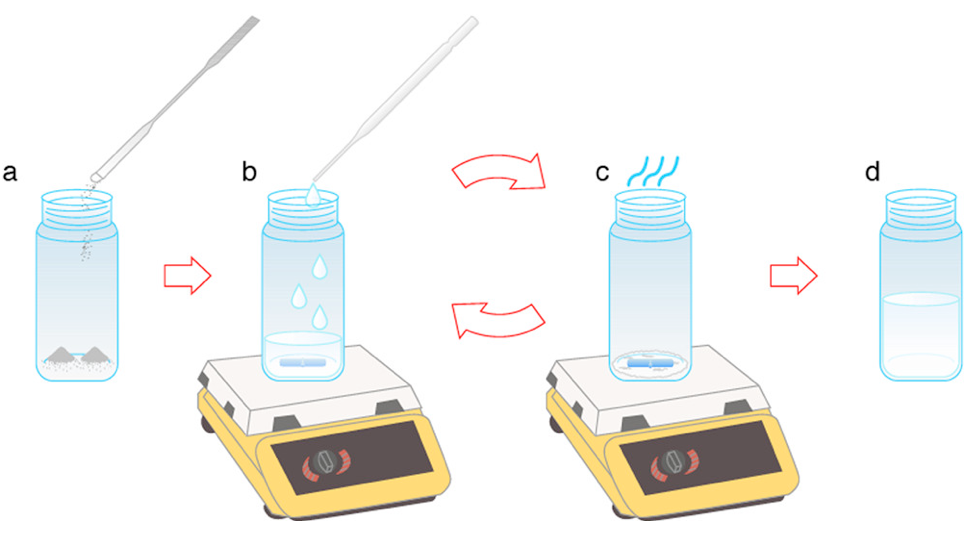 a

b

c

d